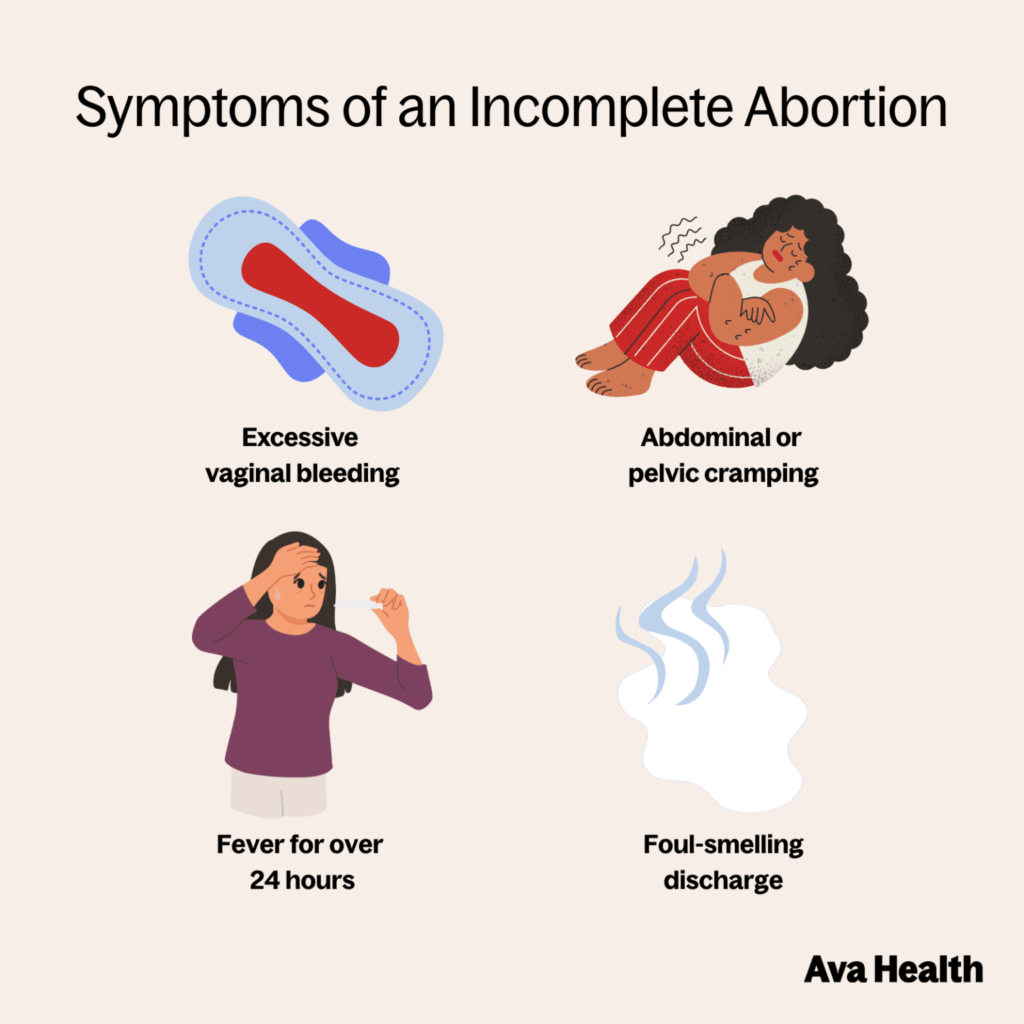 Symptoms of an Incomplete Abortion

Excessive vaginal bleeding

Abdominal or pelvic cramping

Fever for over 24 hours

Foul-smelling discharge

Ava Health